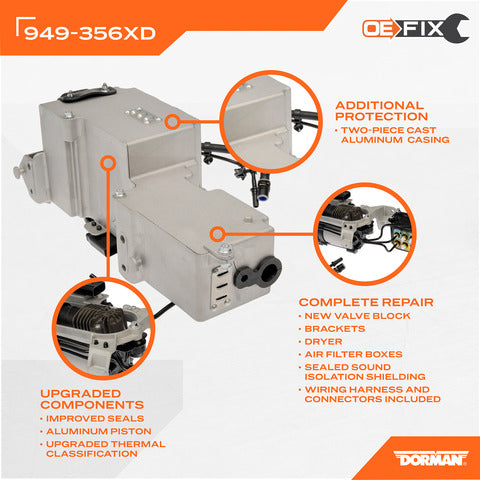 949-356XD

OE FIX

ADDITIONAL PROTECTION
• TWO-PIECE CAST ALUMINUM CASING

COMPLETE REPAIR
• NEW VALVE BLOCK
• BRACKETS
• DRYER
• AIR FILTER BOXES
• SEALED SOUND ISOLATION SHIELDING
• WIRING HARNESS AND CONNECTORS INCLUDED

UPGRADED COMPONENTS
• IMPROVED SEALS
• ALUMINUM PISTON
• UPGRADED THERMAL CLASSIFICATION

DORMAN