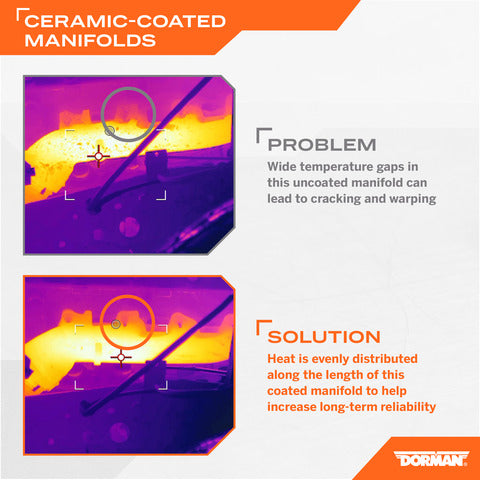 CERAMIC-COATED MANIFOLDS

PROBLEM

Wide temperature gaps in this uncoated manifold can lead to cracking and warping

SOLUTION

Heat is evenly distributed along the length of this coated manifold to help increase long-term reliability

DORMAN